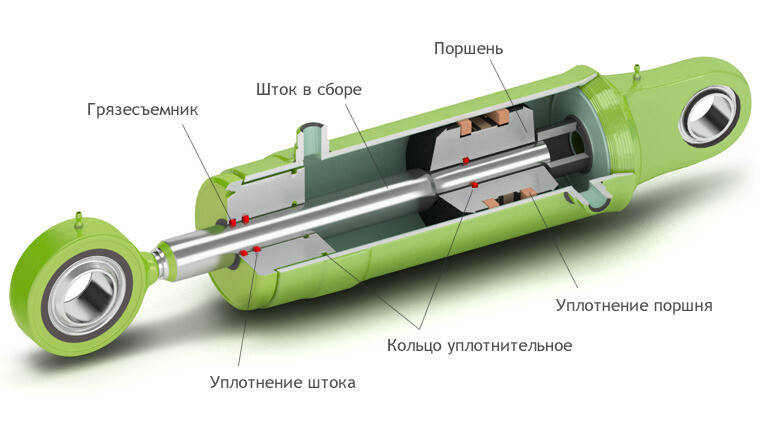 Поршень

Шток в сборе

Грязесъемник

Уплотнение поршня

Кольцо уплотнительное

Уплотнение штока