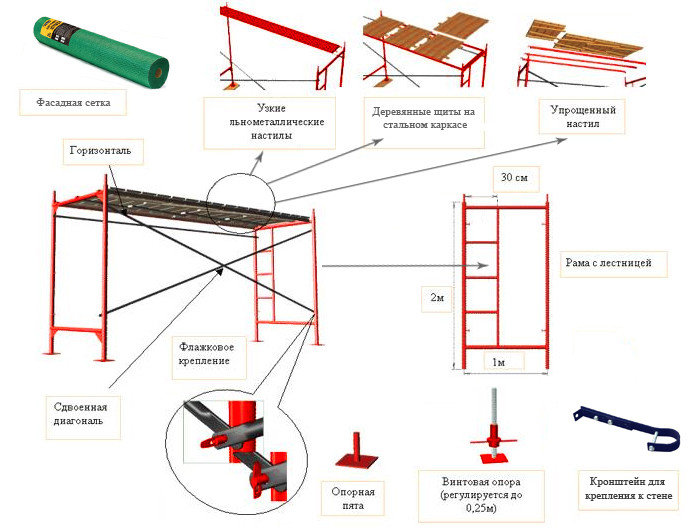 Фасадная сетка

Узкие льнометаллические настилы

Деревянные щиты на стальном каркасе

Упрощенный настил

Горизонталь

30 см

Рама с лестницей

2м

1м

Флажковое крепление

Сдвоенная диагональ

Опорная пята

Винтовая опора (регулируется до 0,25м)

Кронштейн для крепления к стене