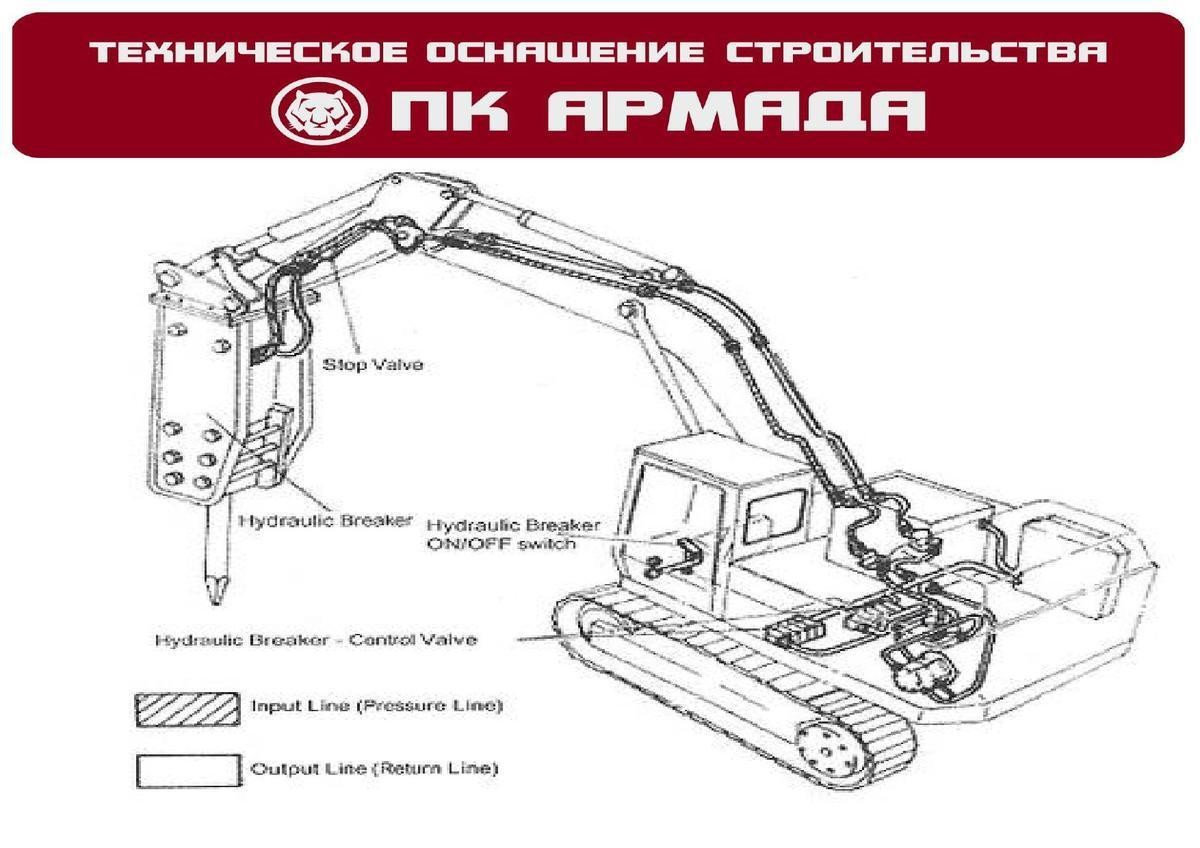 ТЕХНИЧЕСКОЕ ОСНАЩЕНИЕ СТРОИТЕЛЬСТВА
ПК АРМАДА

Stop Valve

Hydraulic Breaker

Hydraulic Breaker ON/OFF switch

Hydraulic Breaker - Control Valve

Input Line (Pressure Line)

Output Line (Return Line)