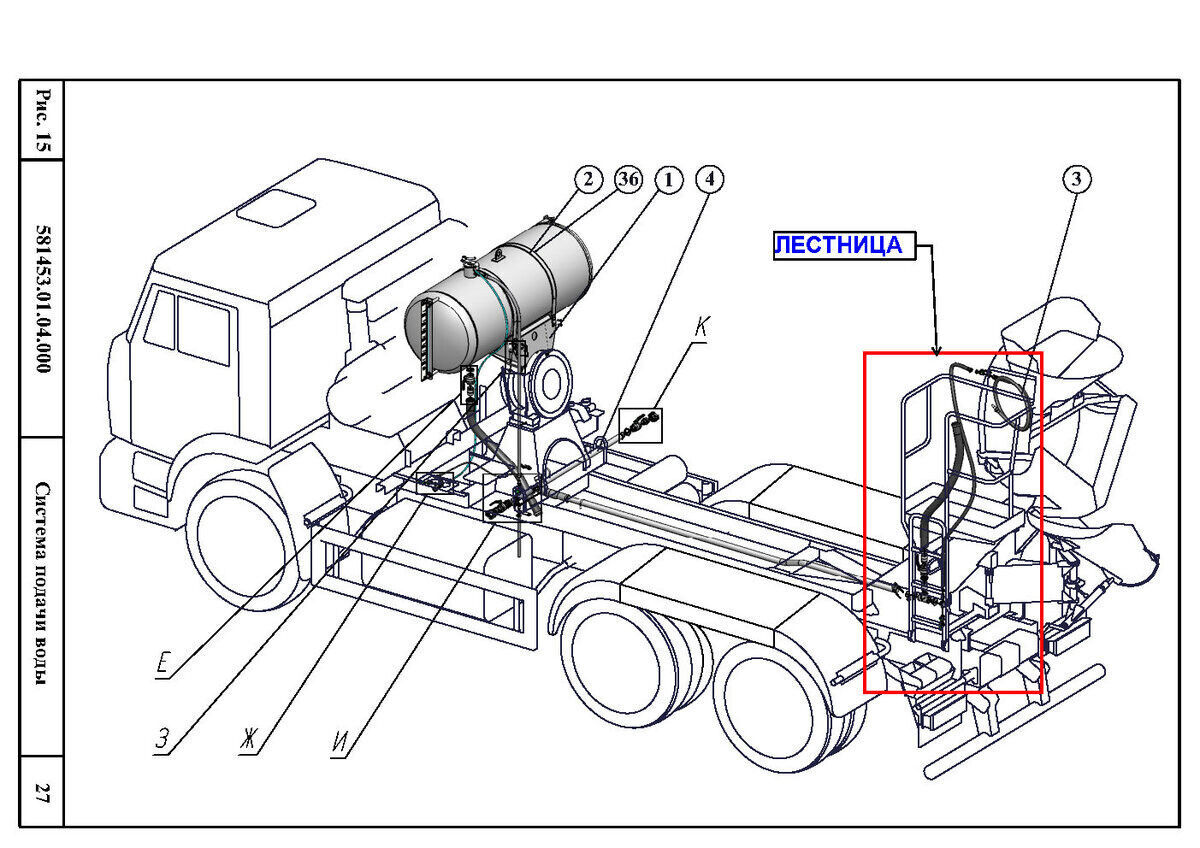 Рис. 15

581453.01.04.000

Система подачи воды

27

2
36
1
4
3
ЛЕСТНИЦА
К
Е
З
Ж
И