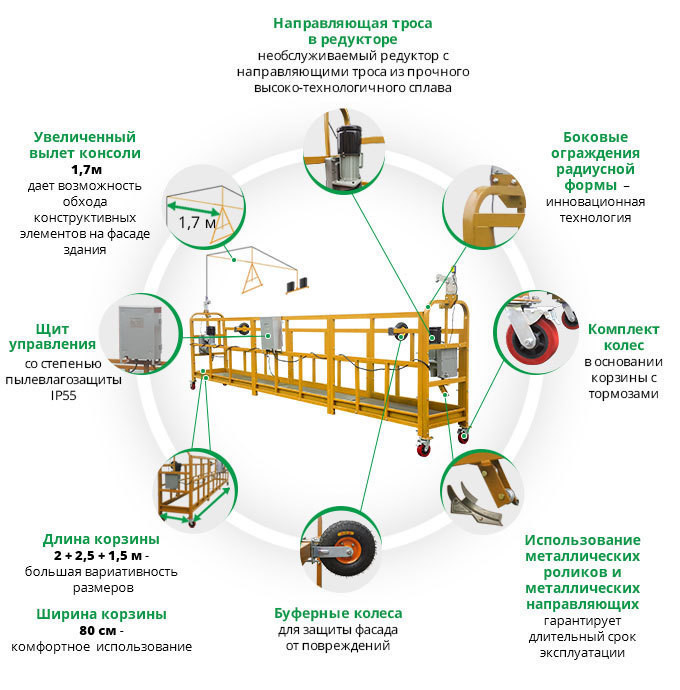 Направляющая троса в редукторе
необслуживаемый редуктор с направляющими троса из прочного высоко-технологичного сплава

Увеличенный вылет консоли
1,7м
дает возможность обхода конструктивных элементов на фасаде здания

1,7 м

Боковые ограждения радиусной формы – инновационная технология

Щит управления
со степенью пылевлагозащиты IP55

Комплект колес
в основании корзины с тормозами

Длина корзины
2 + 2,5 + 1,5 м -
большая вариативность размеров

Ширина корзины
80 см -
комфортное использование

Буферные колеса
для защиты фасада от повреждений

Использование металлических роликов и металлических направляющих
гарантирует длительный срок эксплуатации