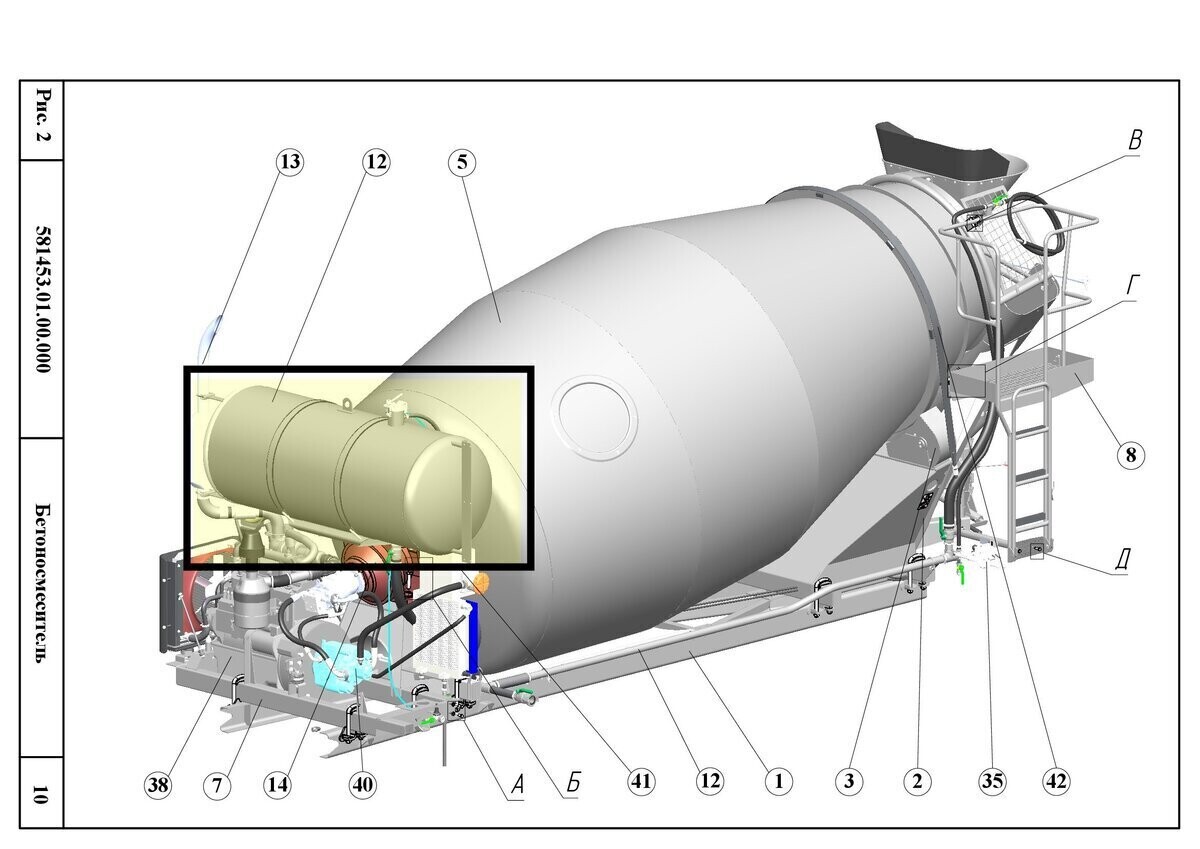 Рис. 2

581453.01.00.000

Бетоносмеситель

10

13
12
5
В
Г
8
Д
38
7
14
40
А
Б
41
12
1
3
2
35
42